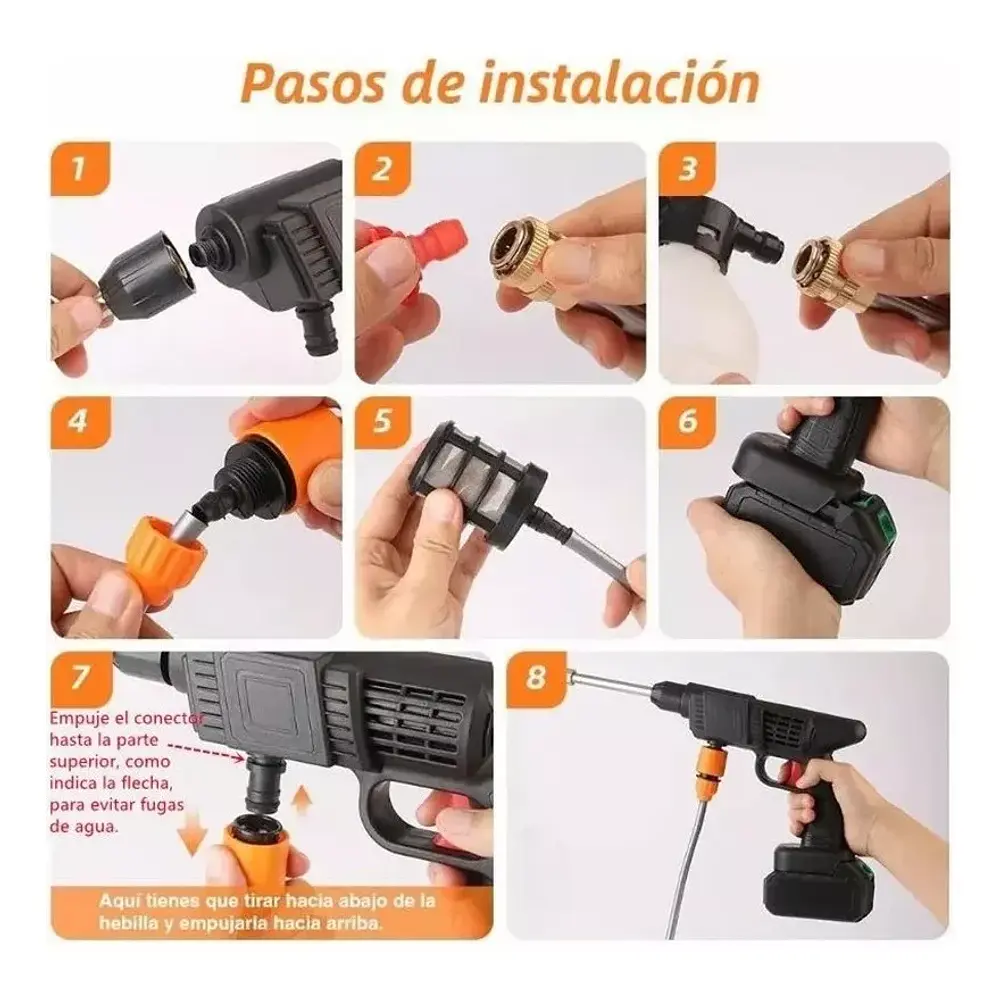 Pasos de instalación

1

2

3

4

5

6

7

Empuje el conector hasta la parte superior, como indica la flecha, para evitar fugas de agua.

Aquí tienes que tirar hacia abajo de la hebilla y empujarla hacia arriba.

8